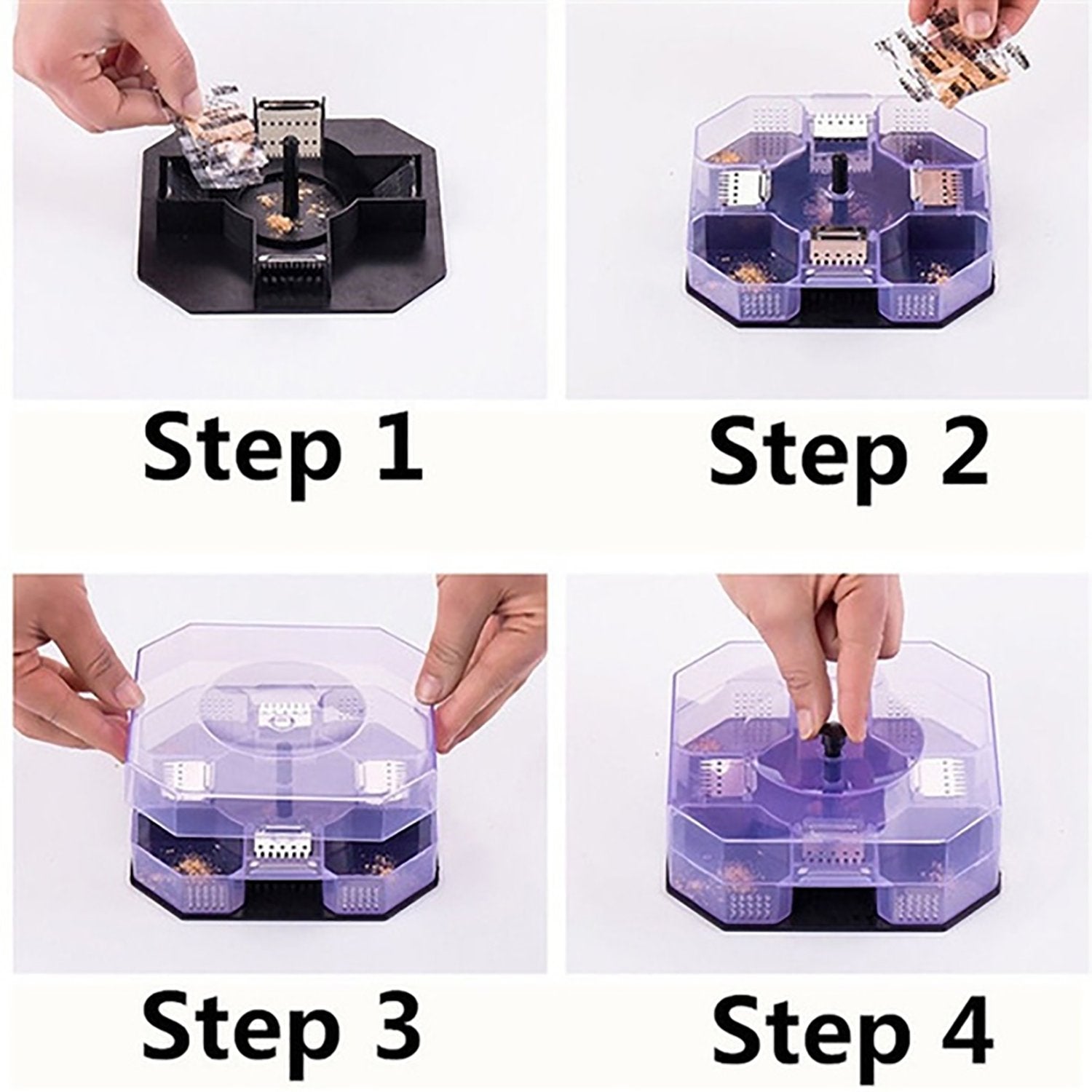 Step 1

Step 2

Step 3

Step 4