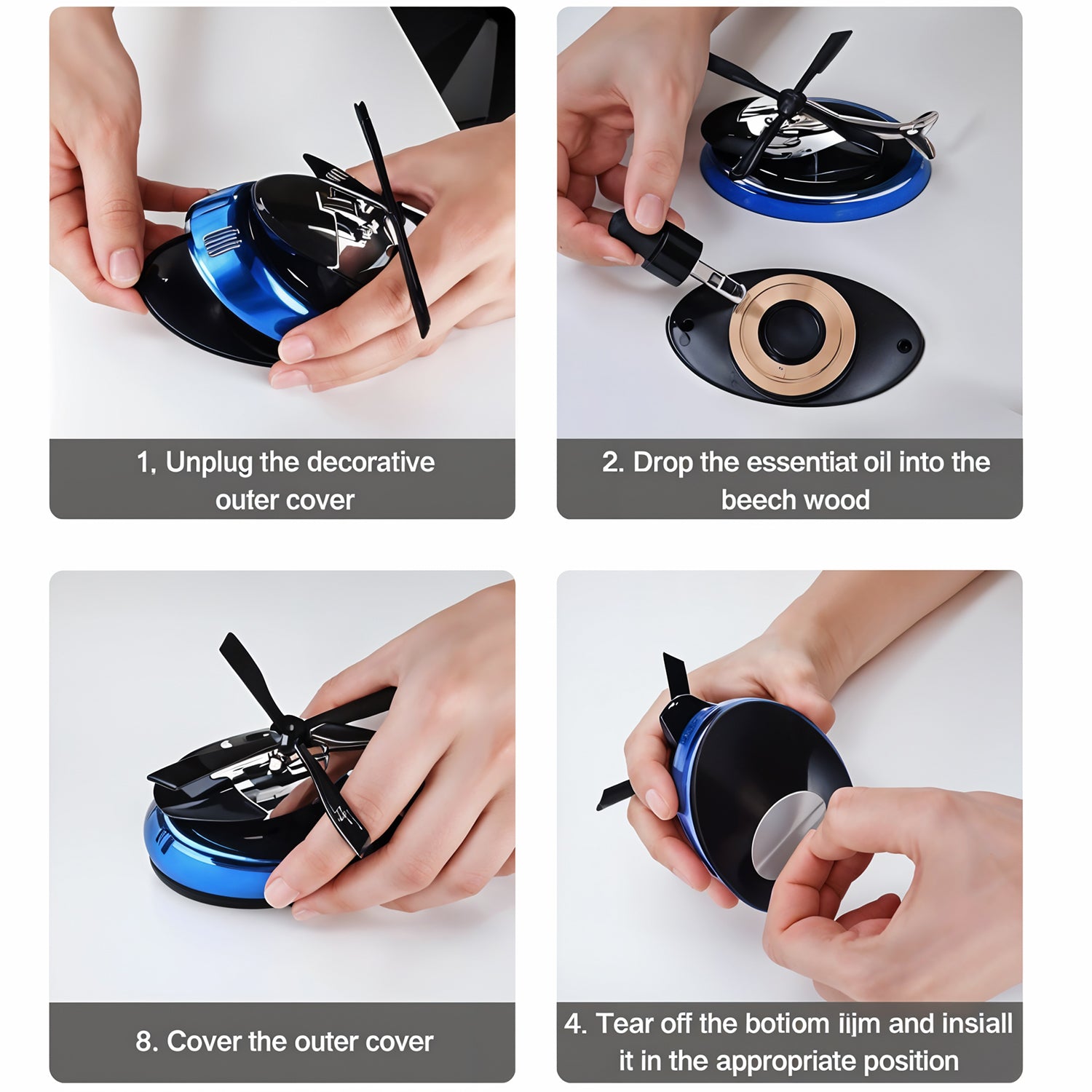 1, Unplug the decorative outer cover

2. Drop the essentiat oil into the beech wood

8. Cover the outer cover

4. Tear off the botiom iijm and insiall it in the appropriate position