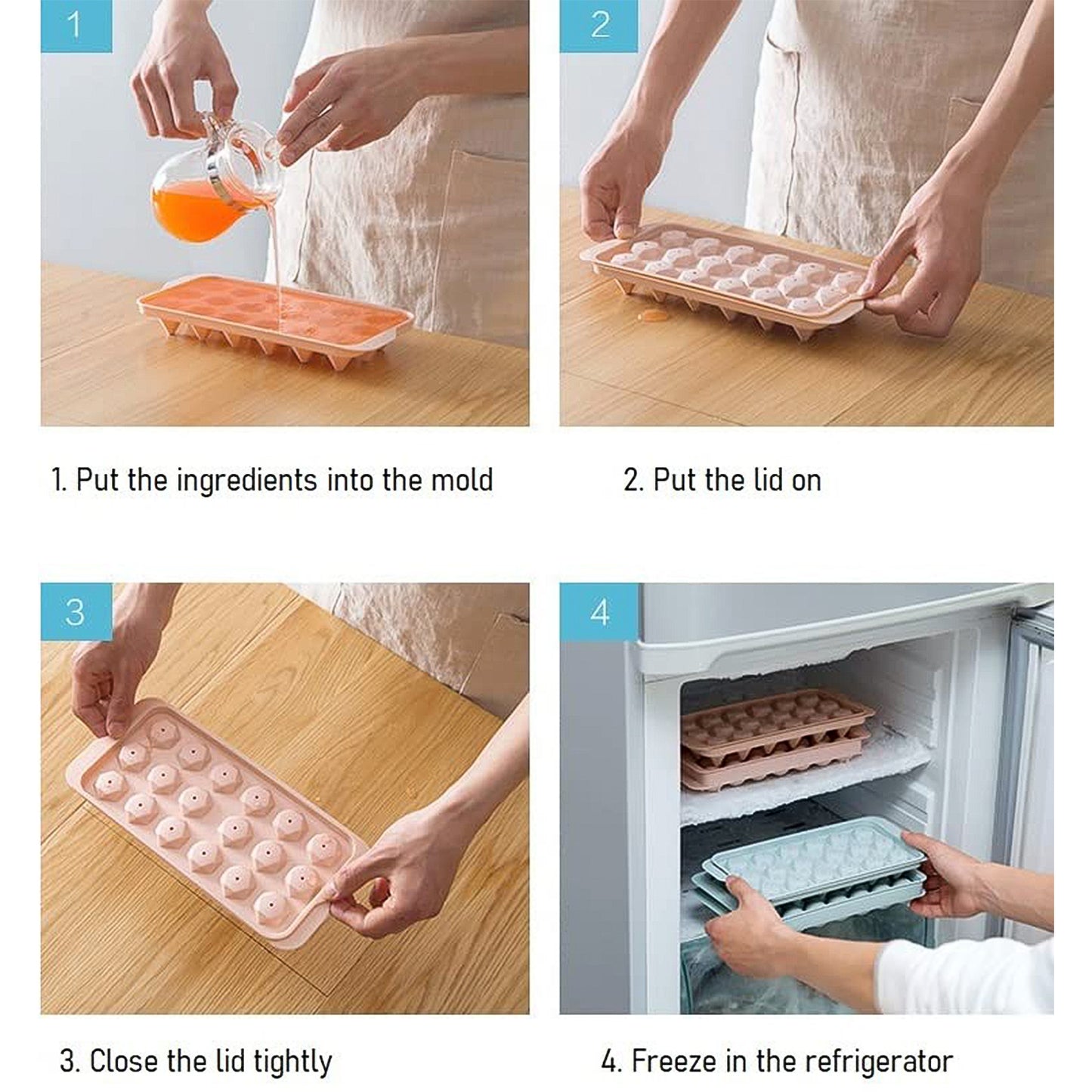 1

1. Put the ingredients into the mold

2

2. Put the lid on

3

3. Close the lid tightly

4

4. Freeze in the refrigerator