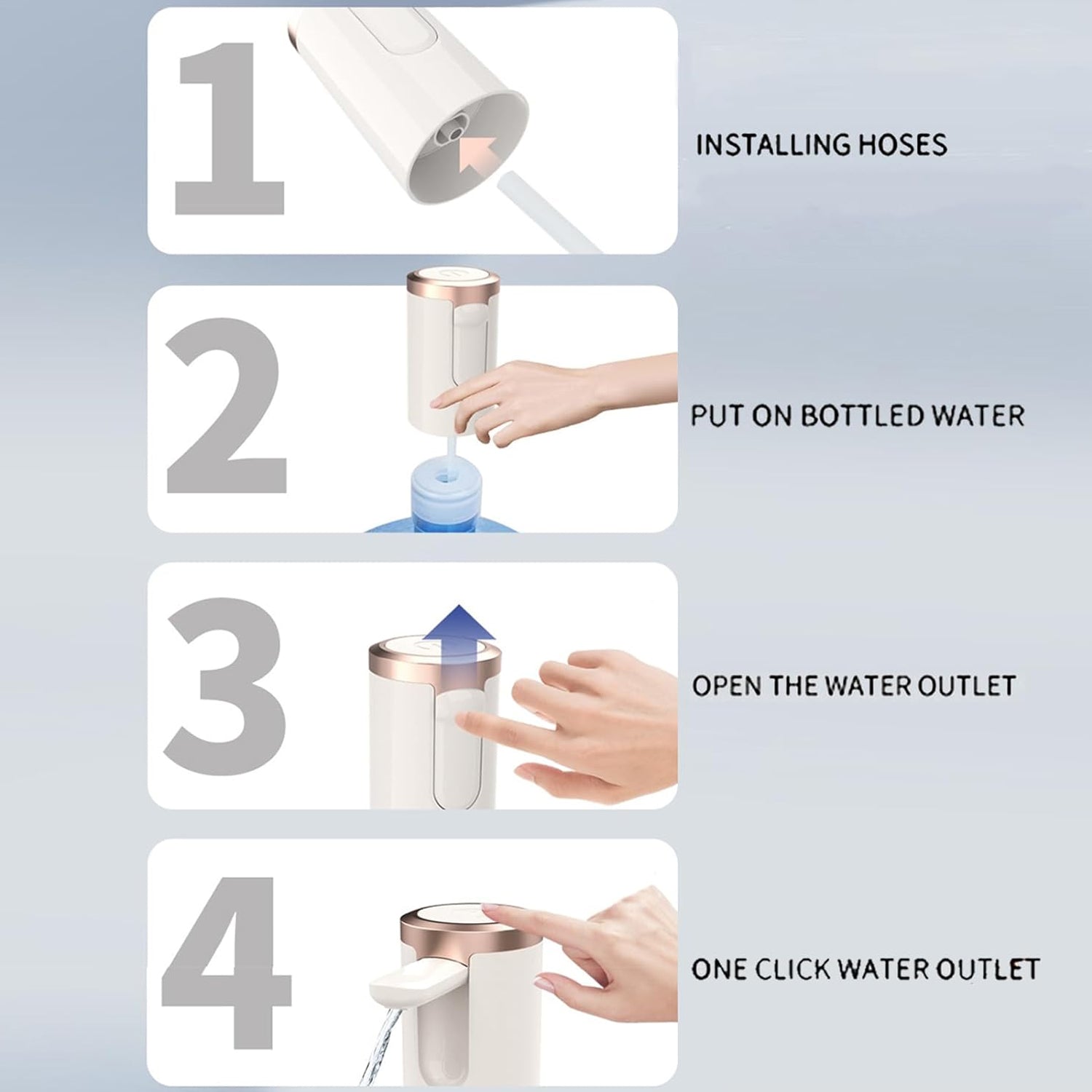 1

INSTALLING HOSES

2

PUT ON BOTTLED WATER

3

OPEN THE WATER OUTLET

4

ONE CLICK WATER OUTLET