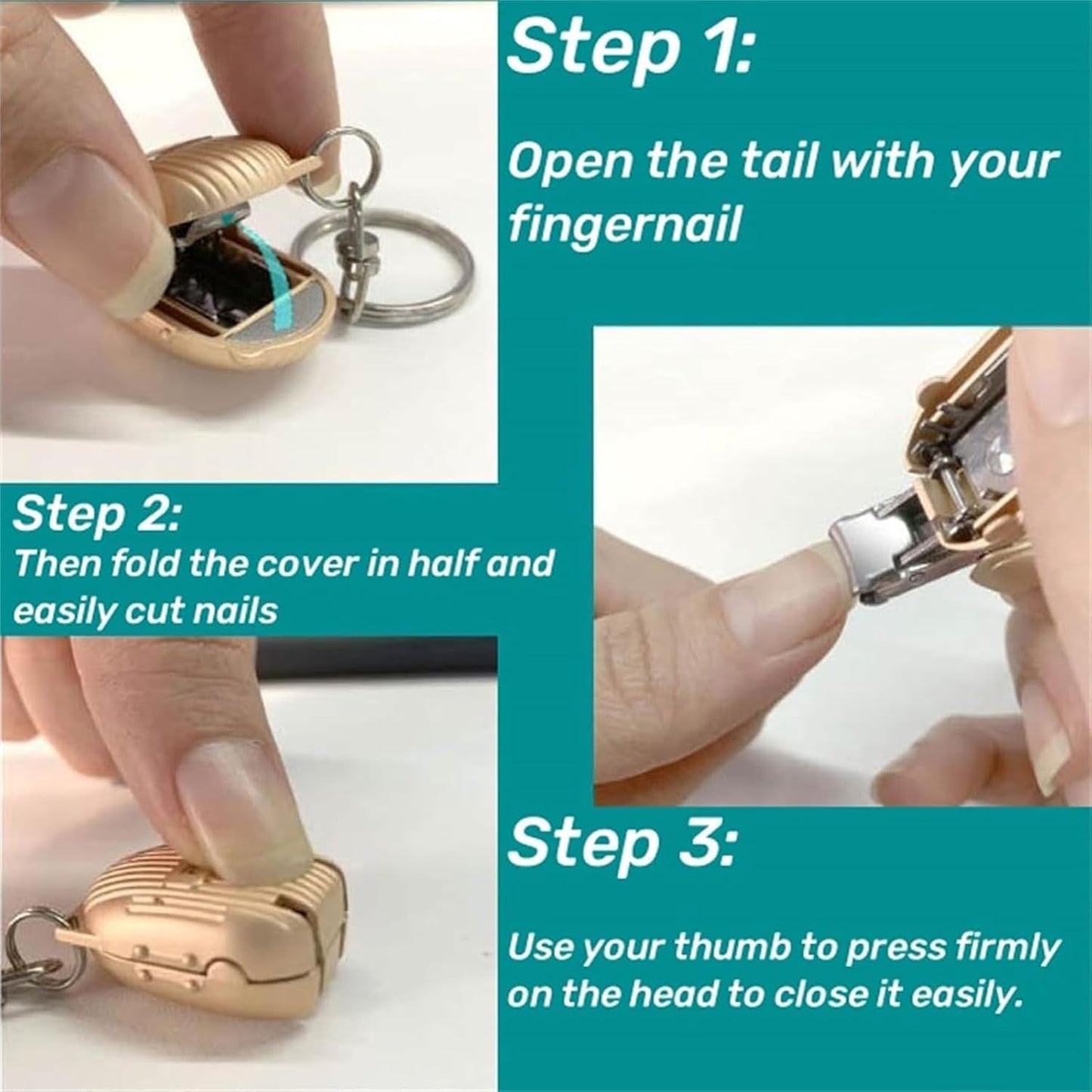 Step 1:

Open the tail with your fingernail

Step 2:
Then fold the cover in half and easily cut nails

Step 3:

Use your thumb to press firmly on the head to close it easily.