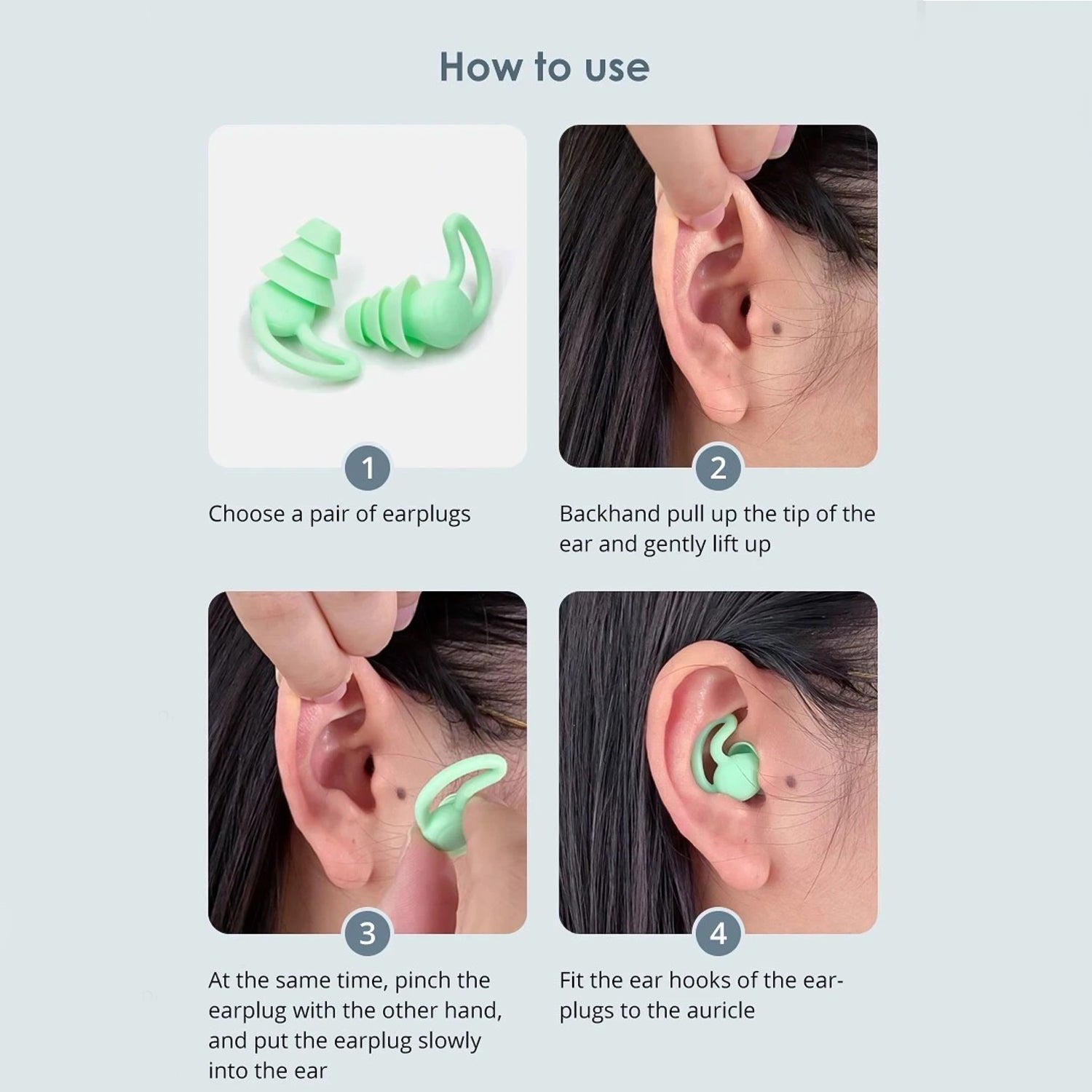 How to use

1

Choose a pair of earplugs

2

Backhand pull up the tip of the ear and gently lift up

3

At the same time, pinch the earplug with the other hand, and put the earplug slowly into the ear

4

Fit the ear hooks of the earplugs to the auricle