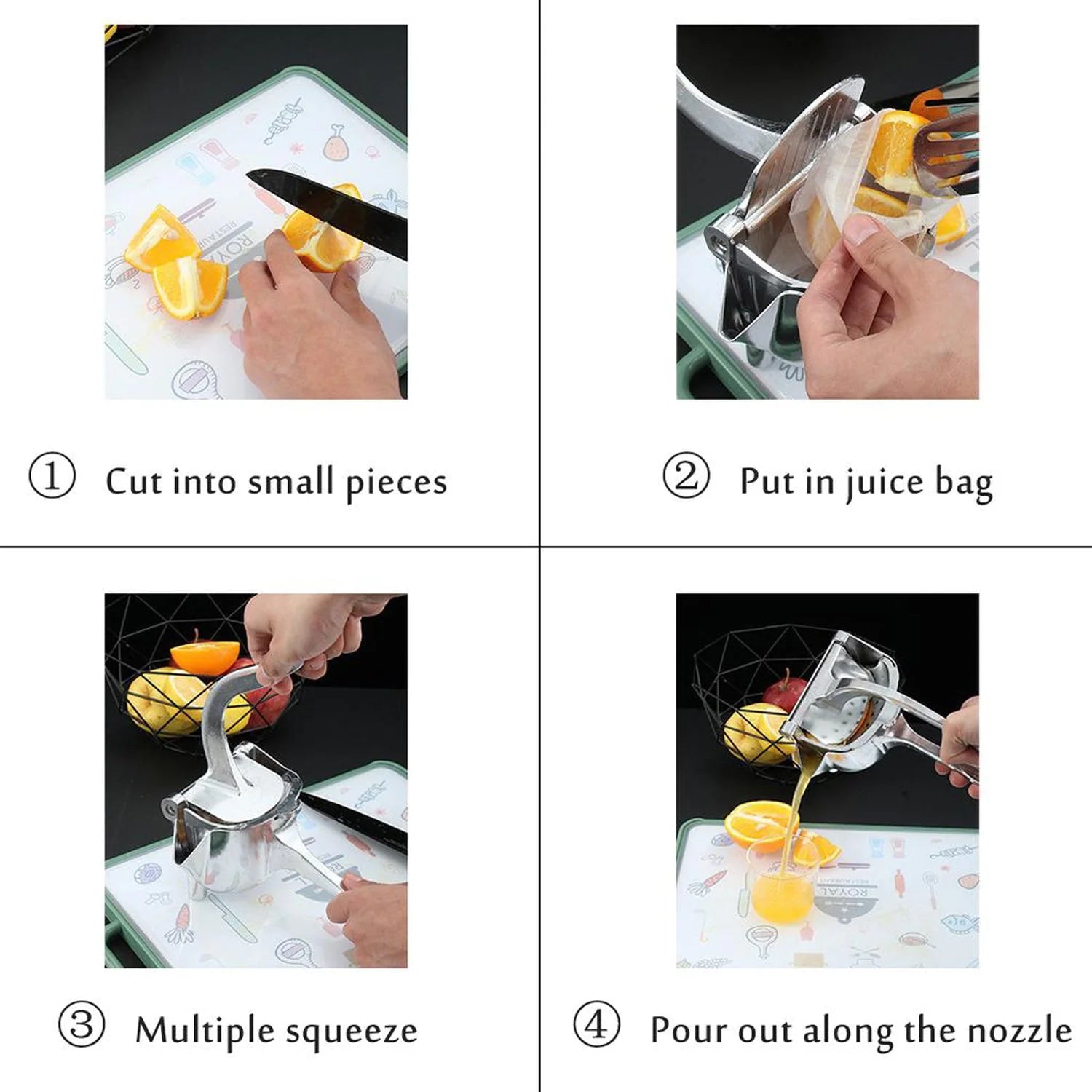 ① Cut into small pieces

② Put in juice bag

③ Multiple squeeze

④ Pour out along the nozzle